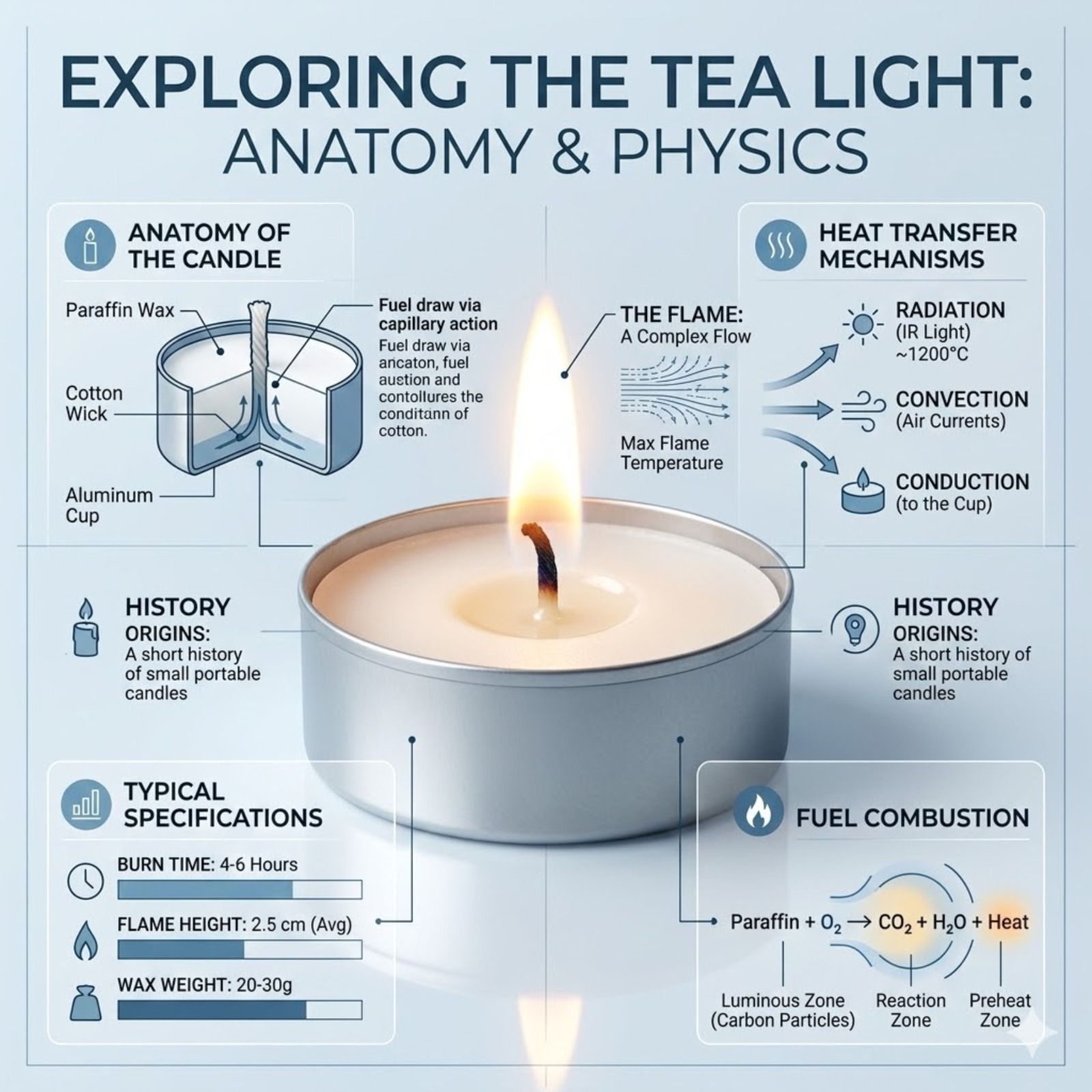 EXPLORING THE TEA LIGHT:
ANATOMY & PHYSICS

ANATOMY OF THE CANDLE

Paraffin Wax

Cotton Wick

Aluminum Cup

Fuel draw via capillary action
Fuel draw via ancaton, fuel austion and contollures the conditann of cotton.

THE FLAME:
A Complex Flow

Max Flame Temperature

HEAT TRANSFER MECHANISMS

RADIATION
(IR Light)
~1200°C

CONVECTION
(Air Currents)

CONDUCTION
(to the Cup)

HISTORY
ORIGINS:
A short history of small portable candles

HISTORY
ORIGINS:
A short history of small portable candles

TYPICAL SPECIFICATIONS

BURN TIME: 4-6 Hours

FLAME HEIGHT: 2.5 cm (Avg)

WAX WEIGHT: 20-30g

FUEL COMBUSTION

Paraffin + $O_2$ → $CO_2$ + $H_2O$ + Heat

Luminous Zone (Carbon Particles)

Reaction Zone

Preheat Zone