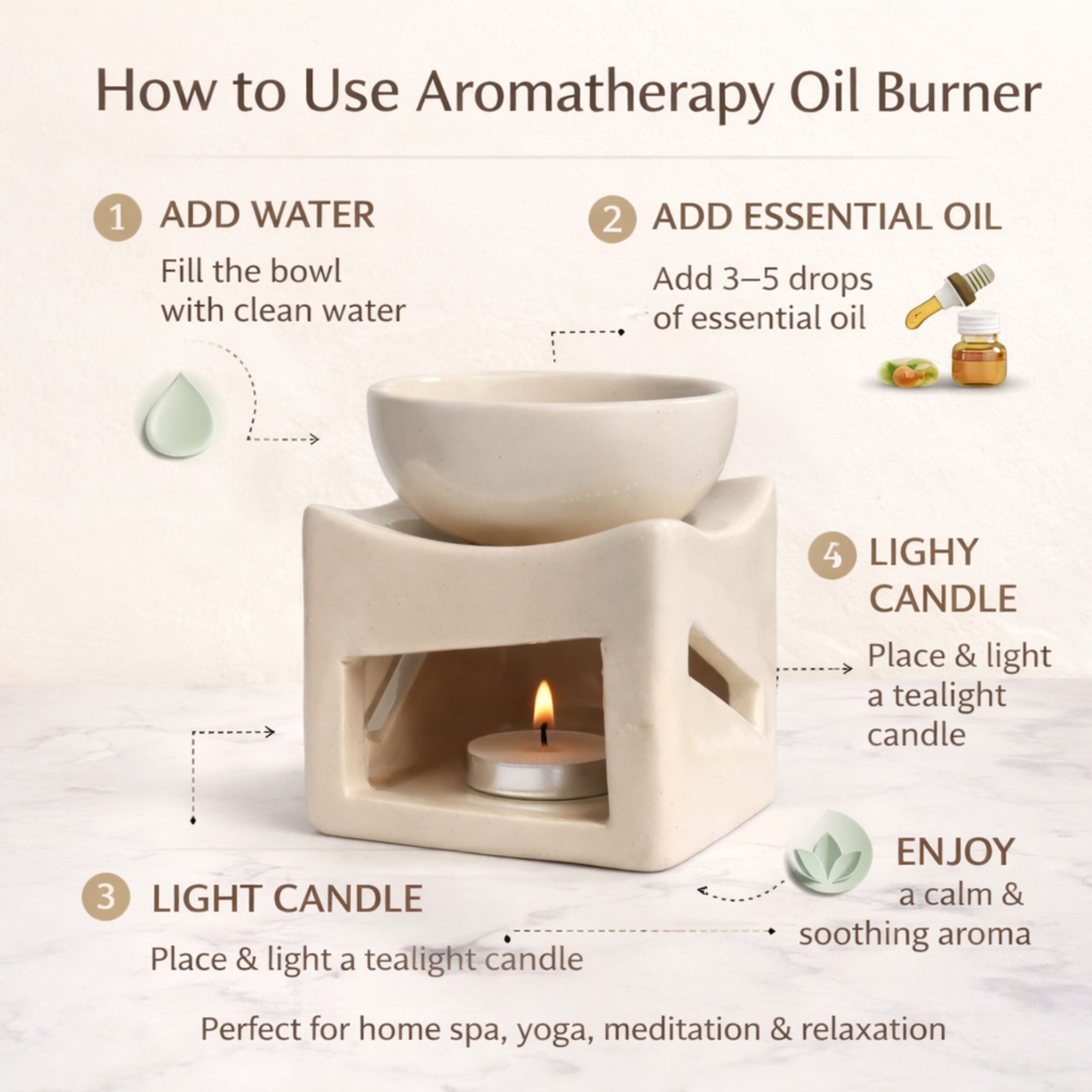 How to Use Aromatherapy Oil Burner

1 ADD WATER

Fill the bowl with clean water

2 ADD ESSENTIAL OIL

Add 3–5 drops of essential oil

4 LIGHY CANDLE

Place & light a tealight candle

3 LIGHT CANDLE

Place & light a tealight candle

ENJOY

a calm & soothing aroma

Perfect for home spa, yoga, meditation & relaxation