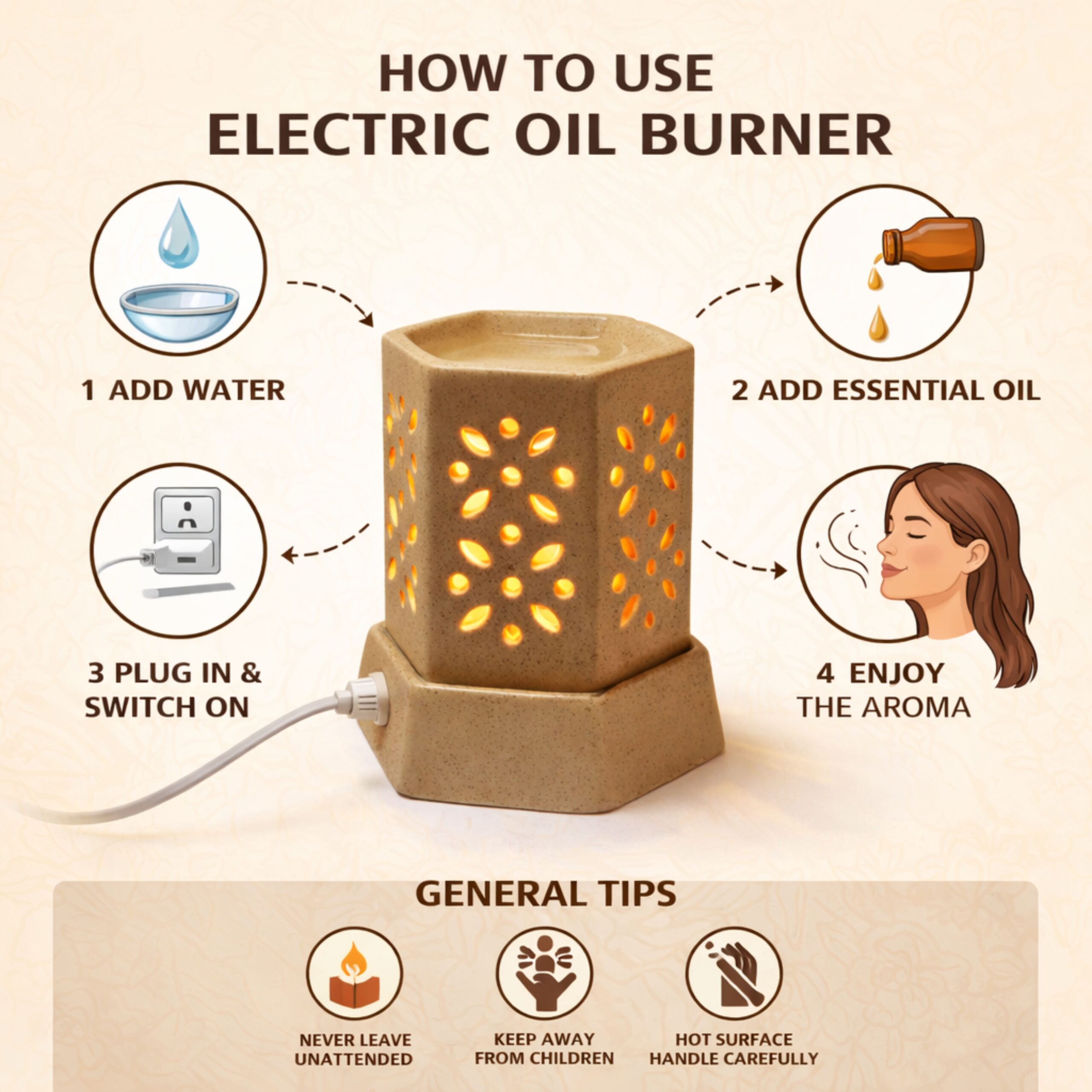 HOW TO USE
ELECTRIC OIL BURNER

1 ADD WATER

2 ADD ESSENTIAL OIL

3 PLUG IN & SWITCH ON

4 ENJOY THE AROMA

GENERAL TIPS

NEVER LEAVE UNATTENDED

KEEP AWAY FROM CHILDREN

HOT SURFACE HANDLE CAREFULLY