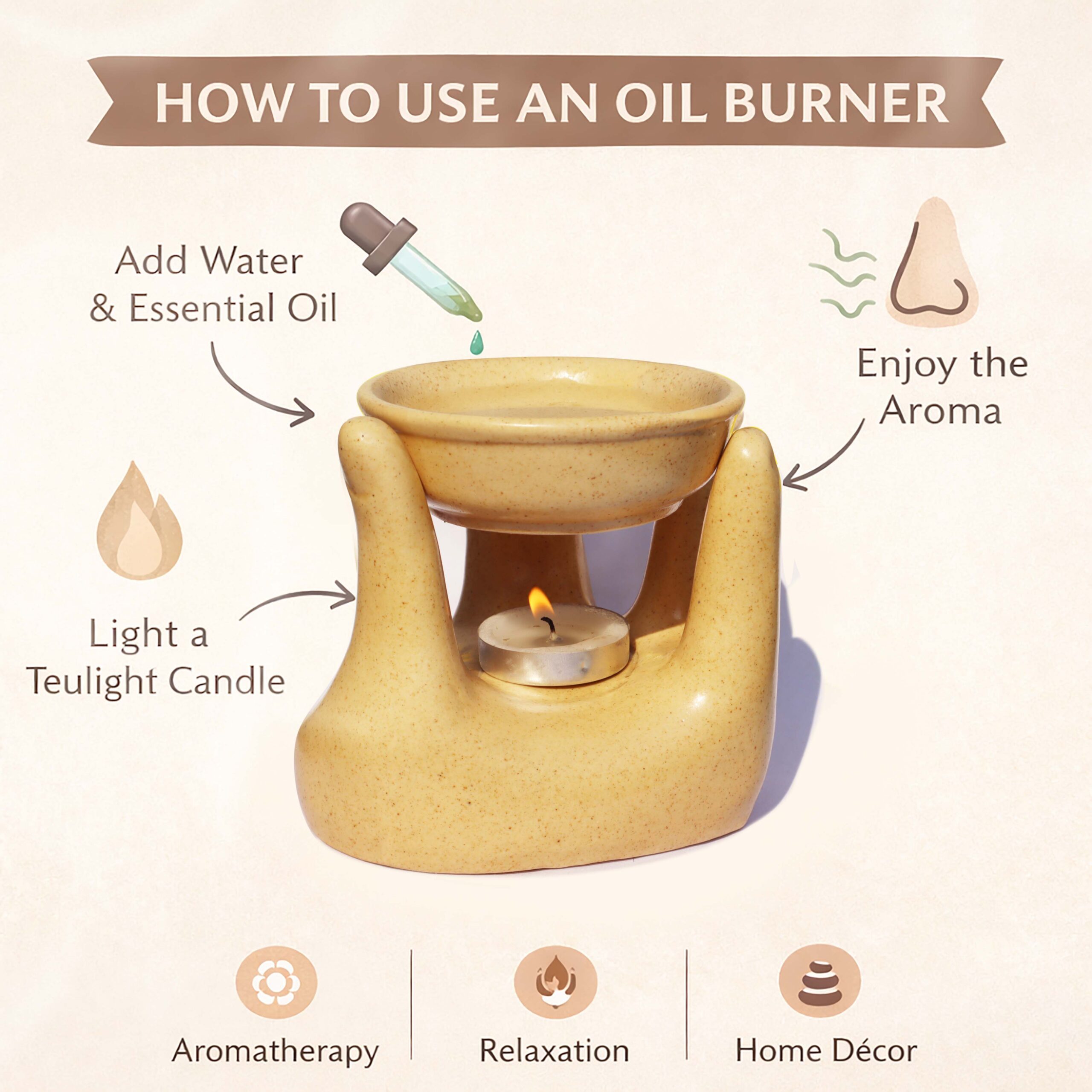 HOW TO USE AN OIL BURNER

Add Water & Essential Oil

Enjoy the Aroma

Light a Teulight Candle

Aromatherapy

Relaxation

Home Décor