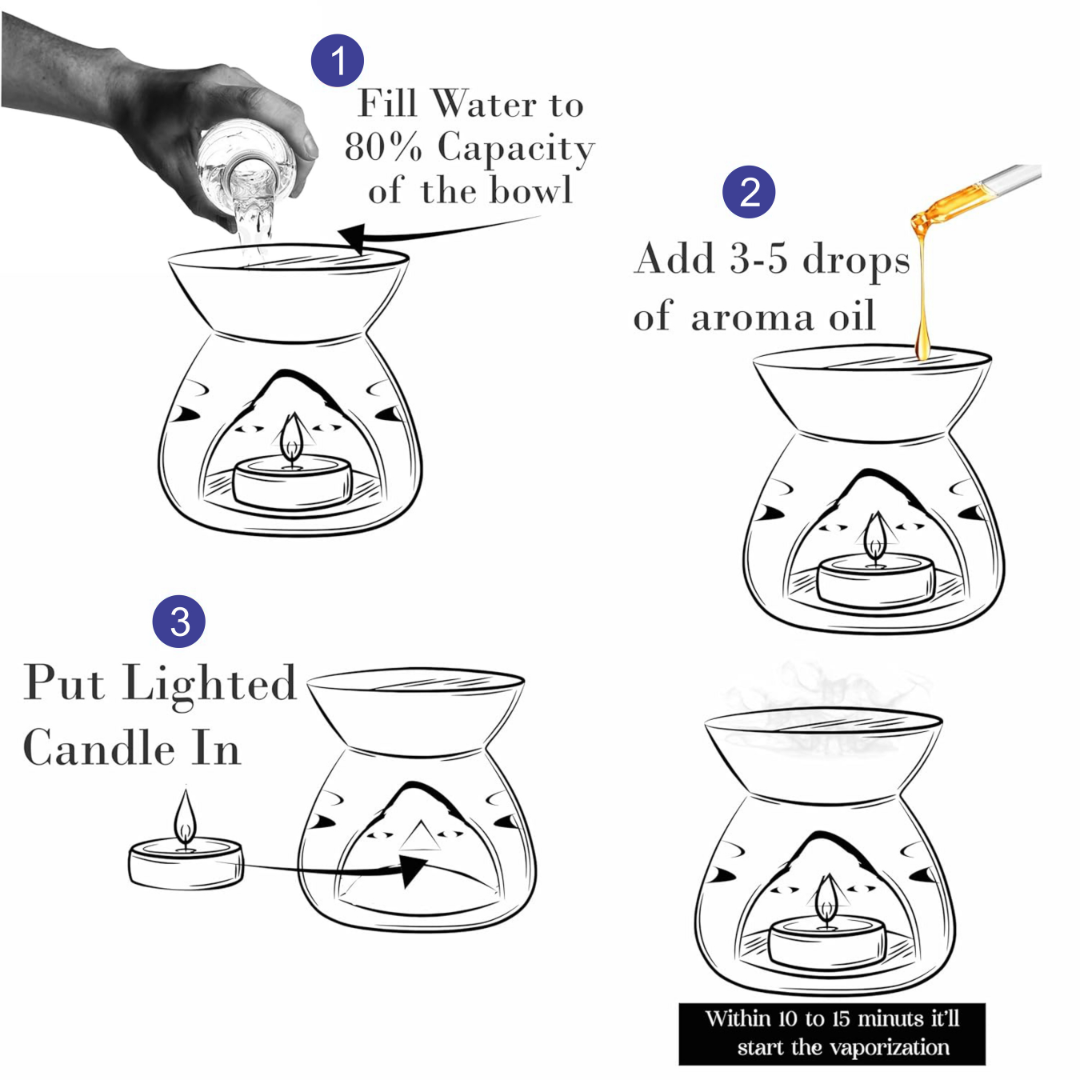 1
Fill Water to 80% Capacity of the bowl

2
Add 3-5 drops of aroma oil

3
Put Lighted Candle In

Within 10 to 15 minuts it'll start the vaporization